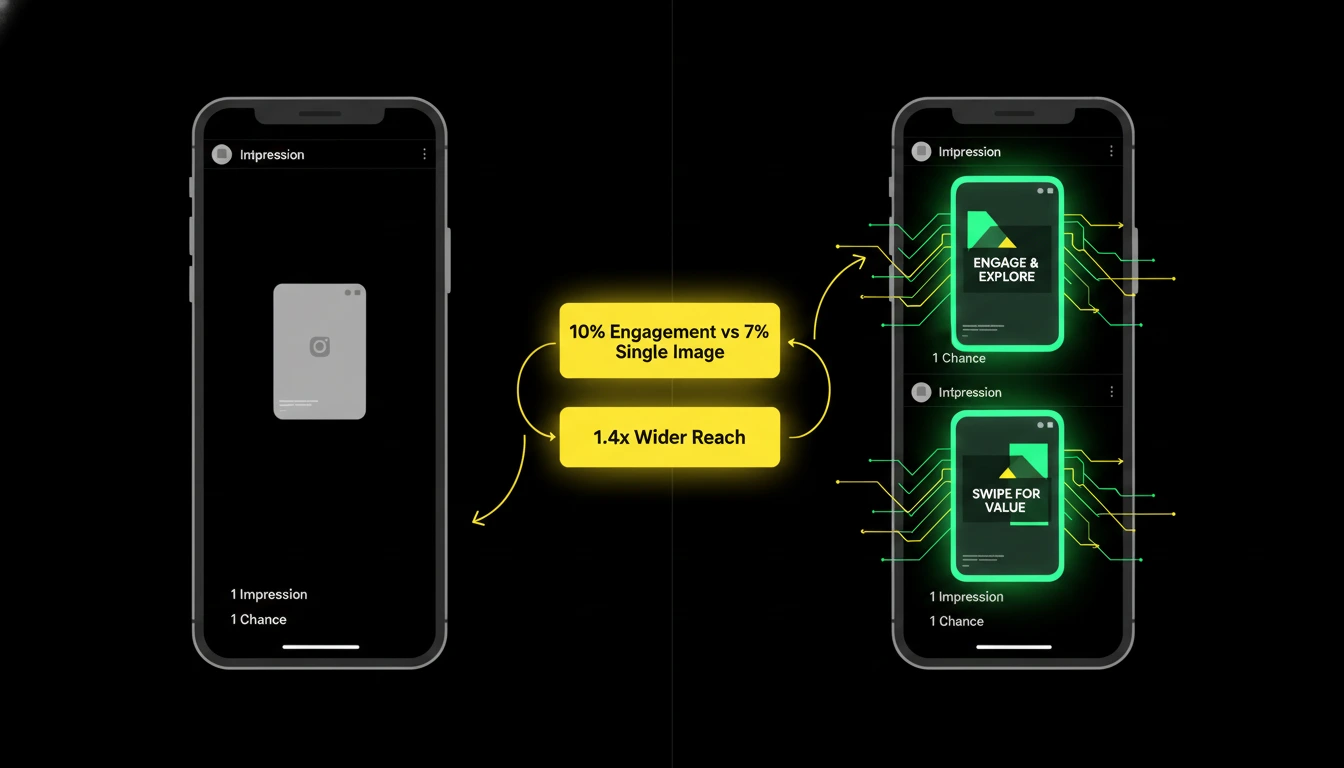 Intpression

1 Impression

1 Chance

10% Engagement vs 7% Single Image

1.4x Wider Reach

Intpression

ENGAGE & EXPLORE

1 Chance

Intpression

SWIPE FOR VALUE

1 Impression

1 Chance